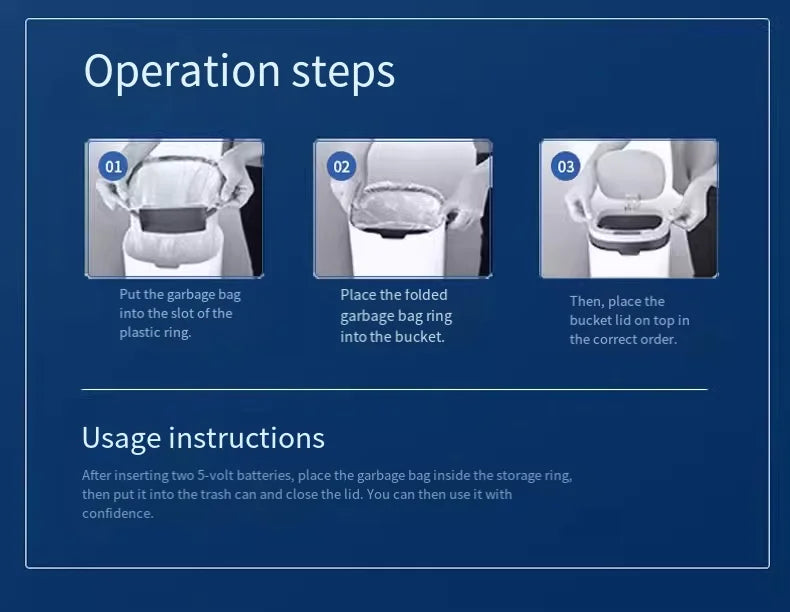 Operation steps

01

Put the garbage bag into the slot of the plastic ring.

02

Place the folded garbage bag ring into the bucket.

03

Then, place the bucket lid on top in the correct order.

Usage instructions

After inserting two 5-volt batteries, place the garbage bag inside the storage ring, then put it into the trash can and close the lid. You can then use it with confidence.