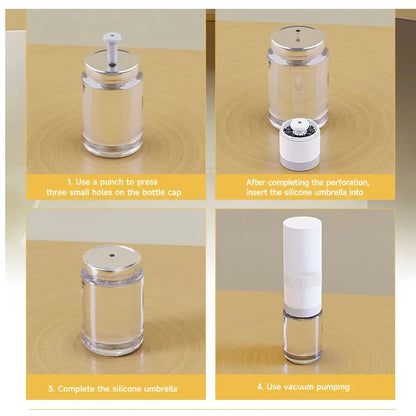 1. Use a punch to press three small holes on the bottle cap

After completing the perforation, insert the silicone umbrella into

3. Complete the silicone umbrella

4. Use vacuum pumping