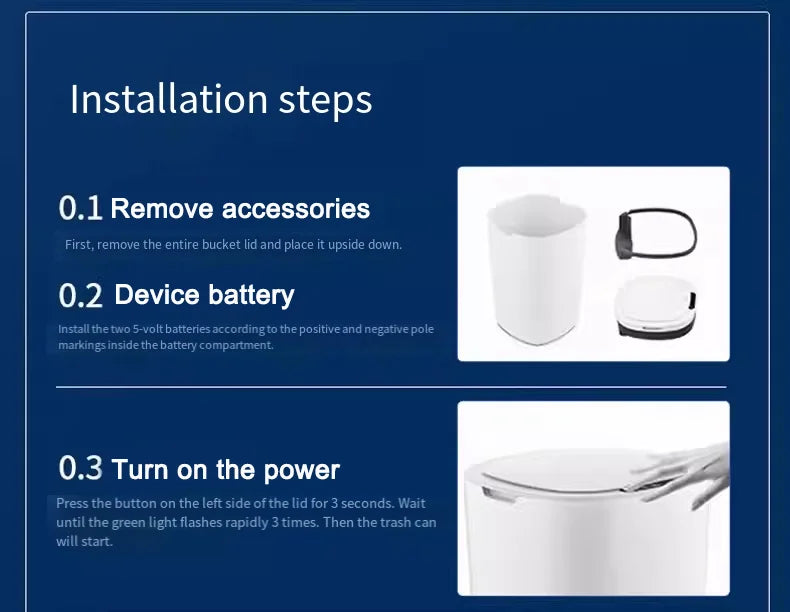 Installation steps

0.1 Remove accessories

First, remove the entire bucket lid and place it upside down.

0.2 Device battery

Install the two 5-volt batteries according to the positive and negative pole markings inside the battery compartment.

0.3 Turn on the power

Press the button on the left side of the lid for 3 seconds. Wait until the green light flashes rapidly 3 times. Then the trash can will start.