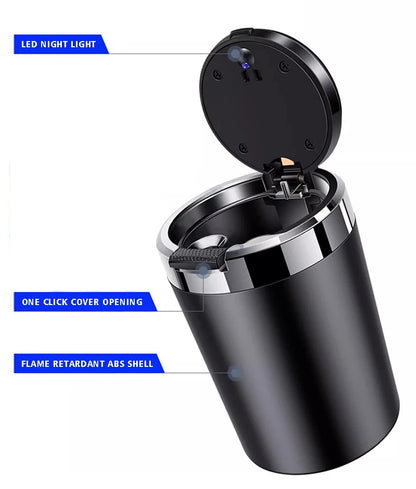 LED NIGHT LIGHT

ONE CLICK COVER OPENING

FLAME RETARDANT ABS SHELL