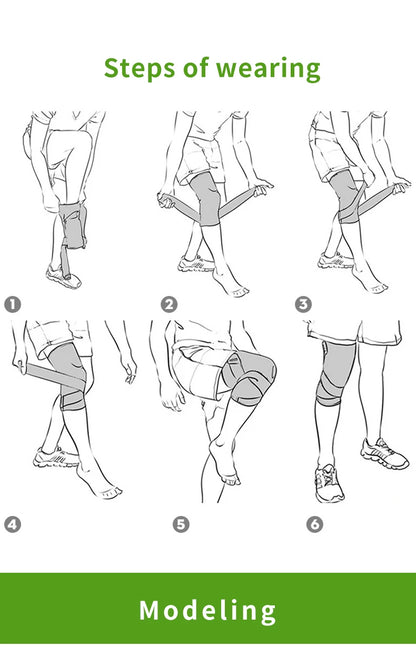 Steps of wearing

1

2

3

4

5

6

Modeling