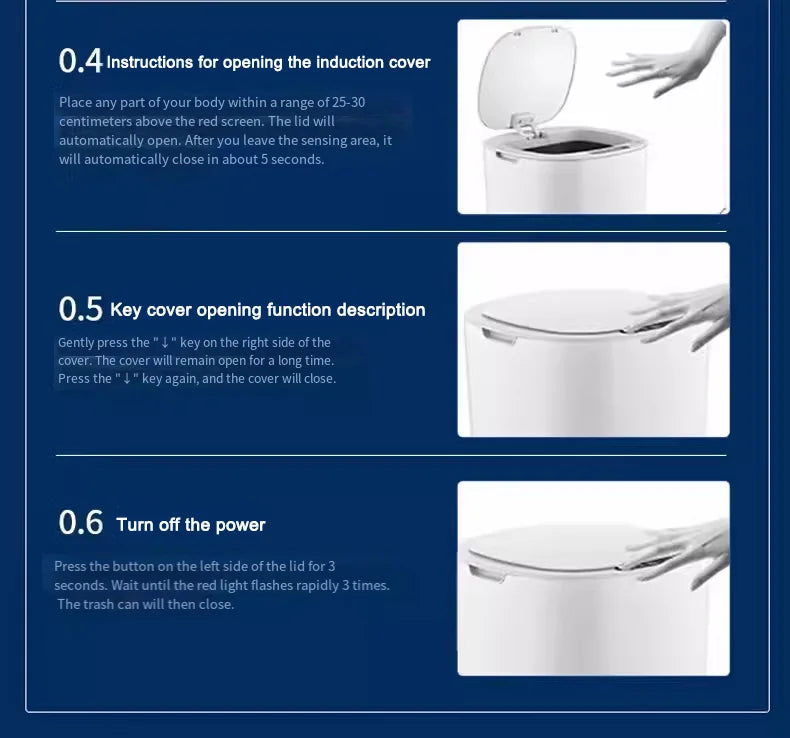 0.4 Instructions for opening the induction cover

Place any part of your body within a range of 25-30 centimeters above the red screen. The lid will automatically open. After you leave the sensing area, it will automatically close in about 5 seconds.

0.5 Key cover opening function description

Gently press the " ↓ " key on the right side of the cover. The cover will remain open for a long time. Press the " ↓ " key again, and the cover will close.

0.6 Turn off the power

Press the button on the left side of the lid for 3 seconds. Wait until the red light flashes rapidly 3 times. The trash can will then close.