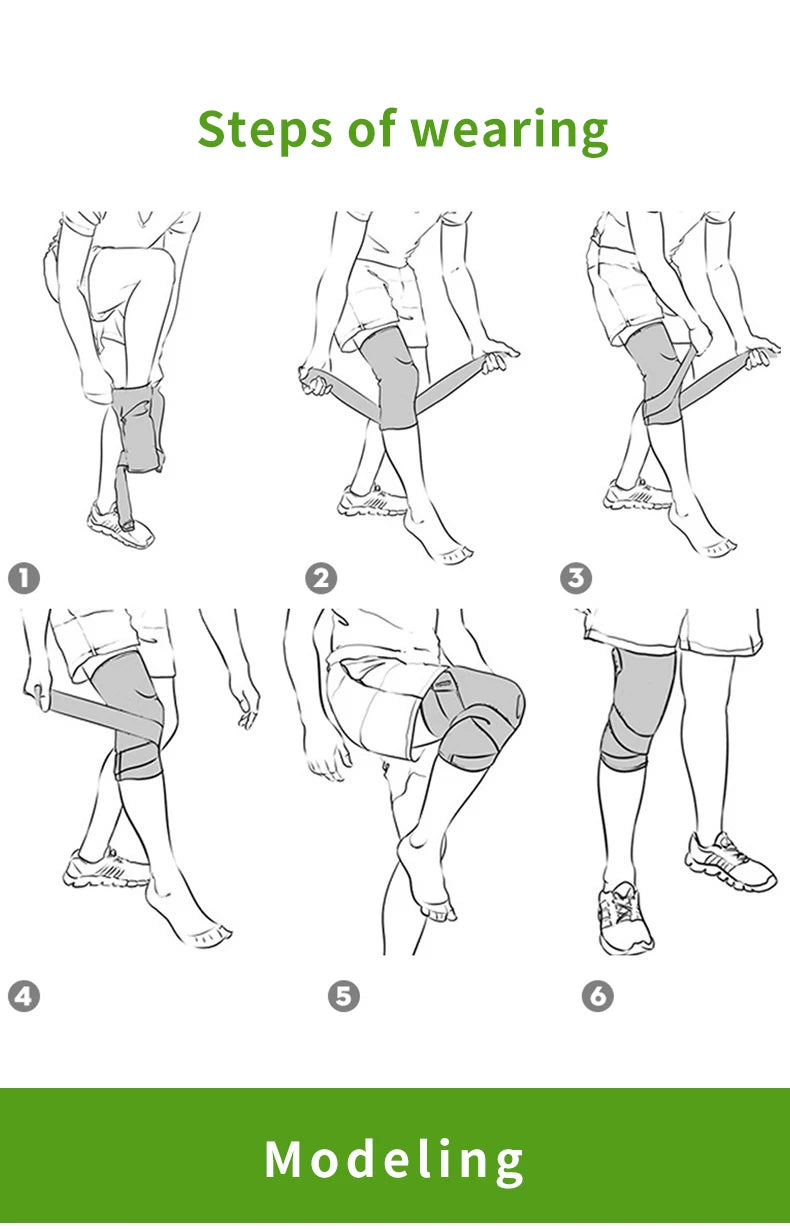 Steps of wearing

1

2

3

4

5

6

Modeling